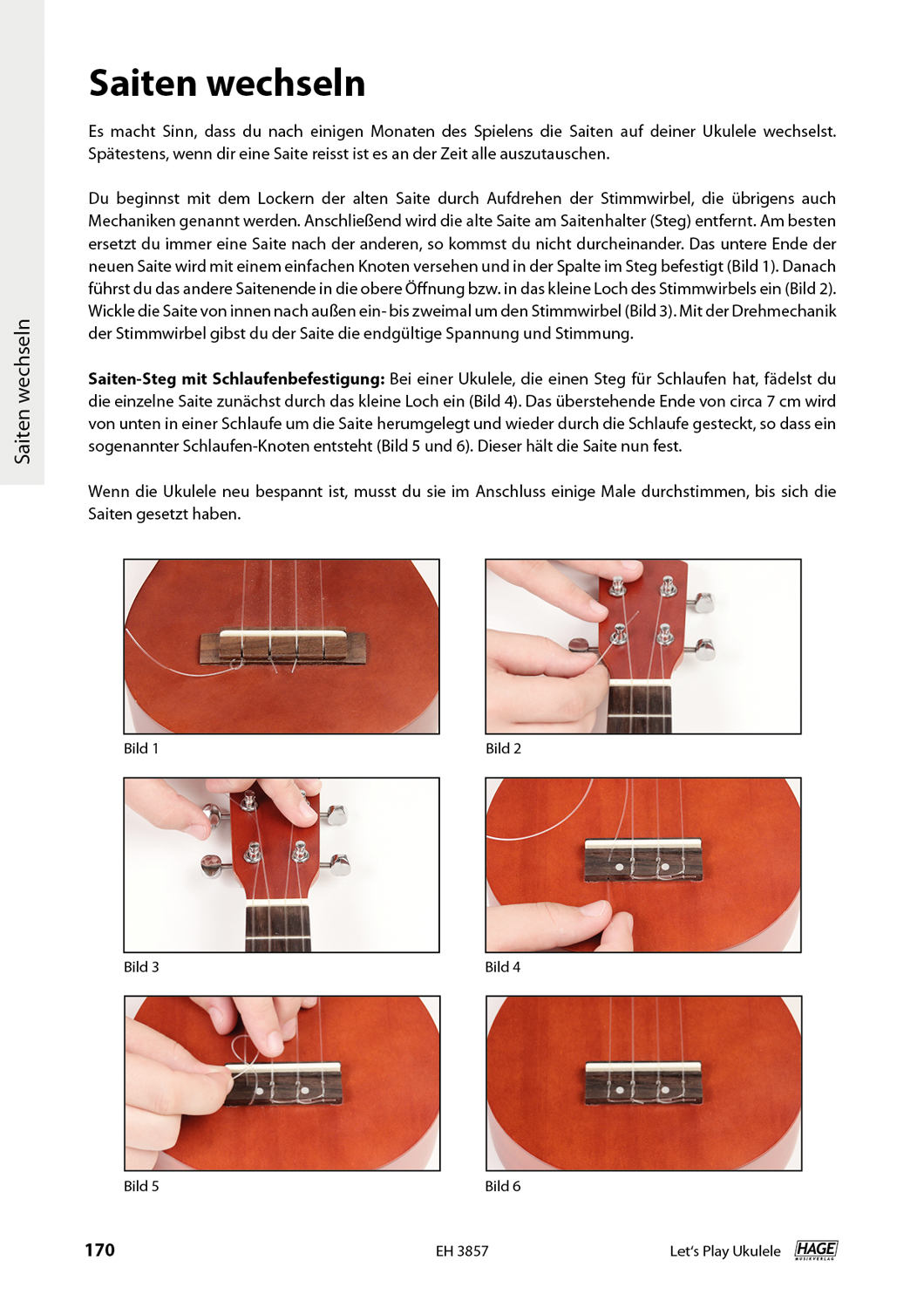 Saiten wechseln

Saiten wechseln

Es macht Sinn, dass du nach einigen Monaten des Spielens die Saiten auf deiner Ukulele wechselst. Spätestens, wenn dir eine Saite reisst ist es an der Zeit alle auszutauschen.

Du beginnst mit dem Lockern der alten Saite durch Aufdrehen der Stimmwirbel, die übrigens auch Mechaniken genannt werden. Anschließend wird die alte Saite am Saitenhalter (Steg) entfernt. Am besten ersetzt du immer eine Saite nach der anderen, so kommst du nicht durcheinander. Das untere Ende der neuen Saite wird mit einem einfachen Knoten versehen und in der Spalte im Steg befestigt (Bild 1). Danach führst du das andere Saitenende in die obere Öffnung bzw. in das kleine Loch des Stimmwirbels ein (Bild 2). Wickle die Saite von innen nach außen ein- bis zweimal um den Stimmwirbel (Bild 3). Mit der Drehmechanik der Stimmwirbel gibst du der Saite die endgültige Spannung und Stimmung.

Saiten-Steg mit Schlaufenbefestigung: Bei einer Ukulele, die einen Steg für Schlaufen hat, fädelst du die einzelne Saite zunächst durch das kleine Loch ein (Bild 4). Das überstehende Ende von circa 7 cm wird von unten in einer Schlaufe um die Saite herumgelegt und wieder durch die Schlaufe gesteckt, so dass ein sogenannter Schlaufen-Knoten entsteht (Bild 5 und 6). Dieser hält die Saite nun fest.

Wenn die Ukulele neu bespannt ist, musst du sie im Anschluss einige Male durchstimmen, bis sich die Saiten gesetzt haben.

Bild 1

Bild 2

Bild 3

Bild 4

Bild 5

Bild 6

170 EH 3857 Let's Play Ukulele HAGE MUSIKVERLAG